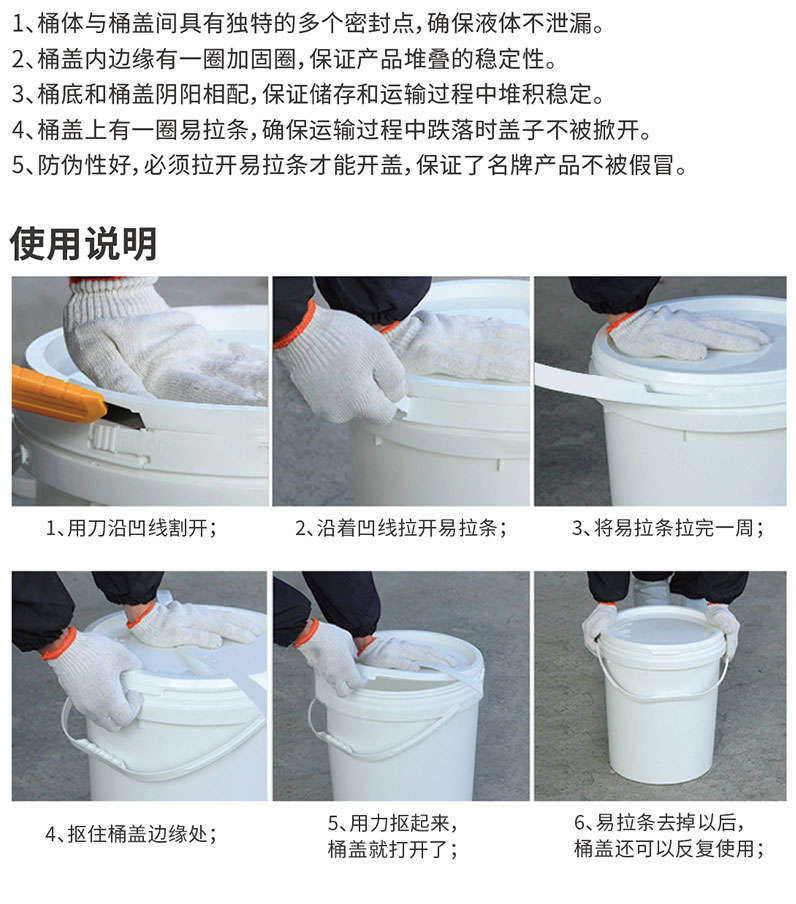 1、桶体与桶盖间具有独特的多个密封点，确保液体不泄漏。
2、桶盖内边缘有一圈加固圈，保证产品堆叠的稳定性。
3、桶底和桶盖阴阳相配，保证储存和运输过程中堆积稳定。
4、桶盖上有一圈易拉条，确保运输过程中跌落时盖子不被掀开。
5、防伪性好，必须拉开易拉条才能开盖，保证了名牌产品不被假冒。

使用说明

1、用刀沿凹线割开；

2、沿着凹线拉开易拉条；

3、将易拉条拉完一周；

4、抠住桶盖边缘处；

5、用力抠起来，桶盖就打开了；

6、易拉条去掉以后，桶盖还可以反复使用；